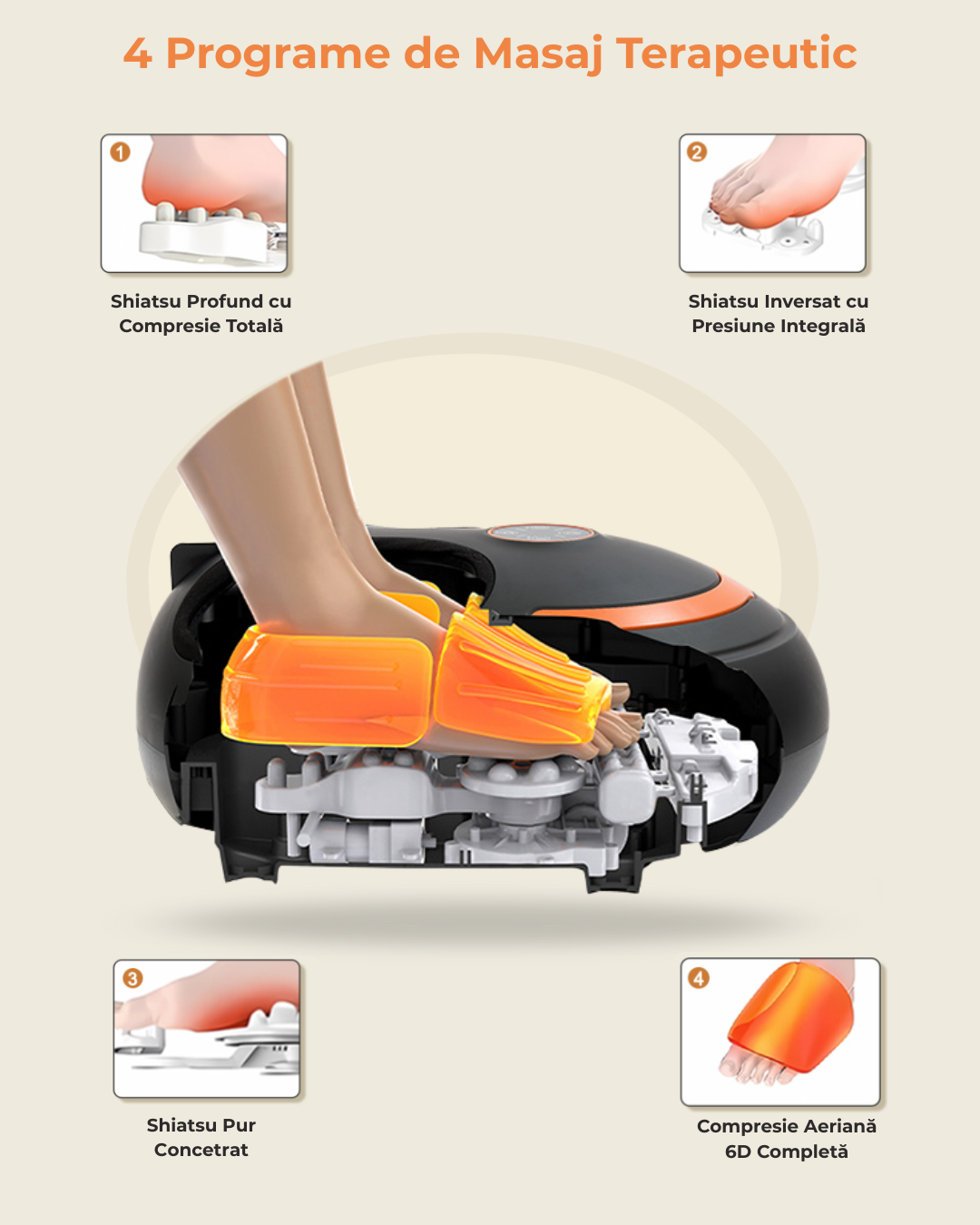 4 Programe de Masaj Terapeutic

1

Shiatsu Profund cu Compresie Totală

2

Shiatsu Inversat cu Presiune Integrală

3

Shiatsu Pur Concetrat

4

Compresie Aeriană 6D Completă